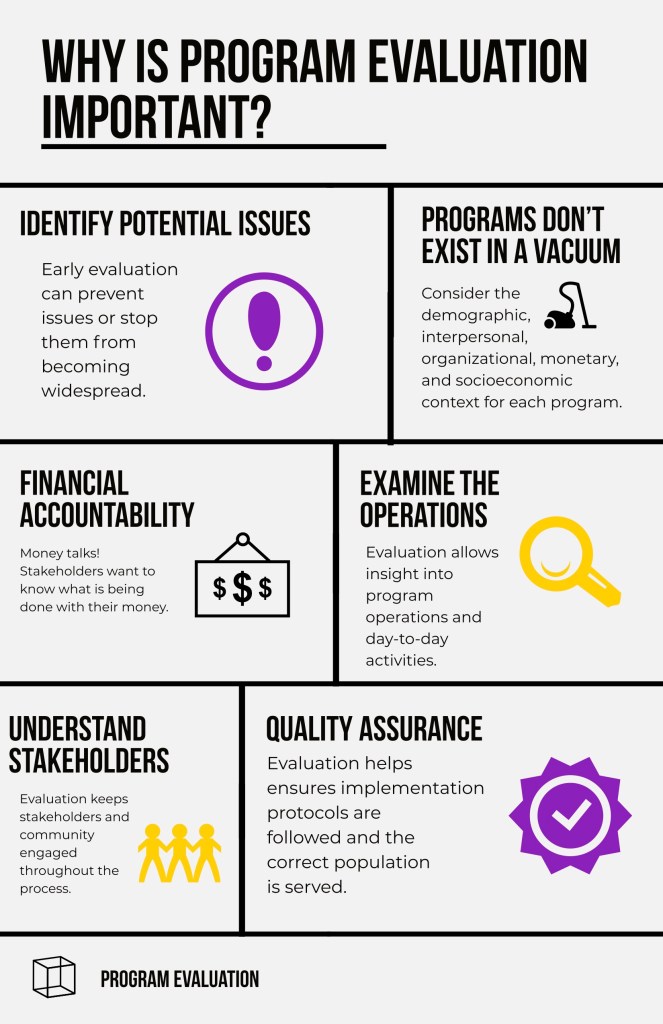 WHY IS PROGRAM EVALUATION IMPORTANT?

IDENTIFY POTENTIAL ISSUES

Early evaluation can prevent issues or stop them from becoming widespread.

PROGRAMS DON'T EXIST IN A VACUUM

Consider the demographic, interpersonal, organizational, monetary, and socioeconomic context for each program.

FINANCIAL ACCOUNTABILITY

Money talks! Stakeholders want to know what is being done with their money.

$ $ $

EXAMINE THE OPERATIONS

Evaluation allows insight into program operations and day-to-day activities.

UNDERSTAND STAKEHOLDERS

Evaluation keeps stakeholders and community engaged throughout the process.

QUALITY ASSURANCE

Evaluation helps ensures implementation protocols are followed and the correct population is served.

PROGRAM EVALUATION